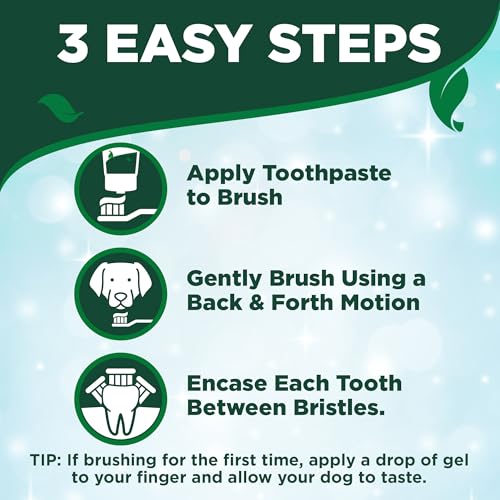 3 EASY STEPS

Apply Toothpaste to Brush

Gently Brush Using a Back & Forth Motion

Encase Each Tooth Between Bristles.

TIP: If brushing for the first time, apply a drop of gel to your finger and allow your dog to taste.